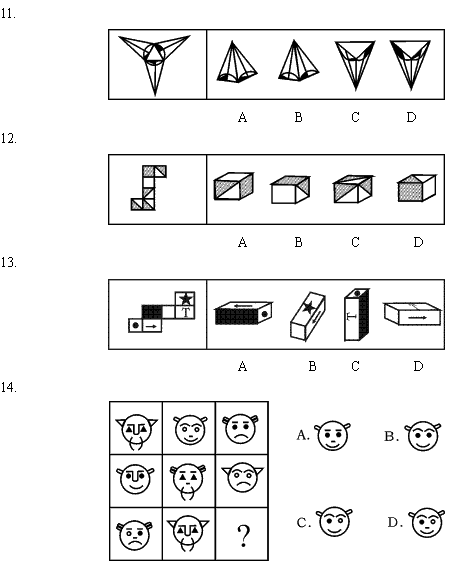 11.

A B C D

12.

A B C D

13.

T

T

A B C D

14.

?

A. B.

C. D.